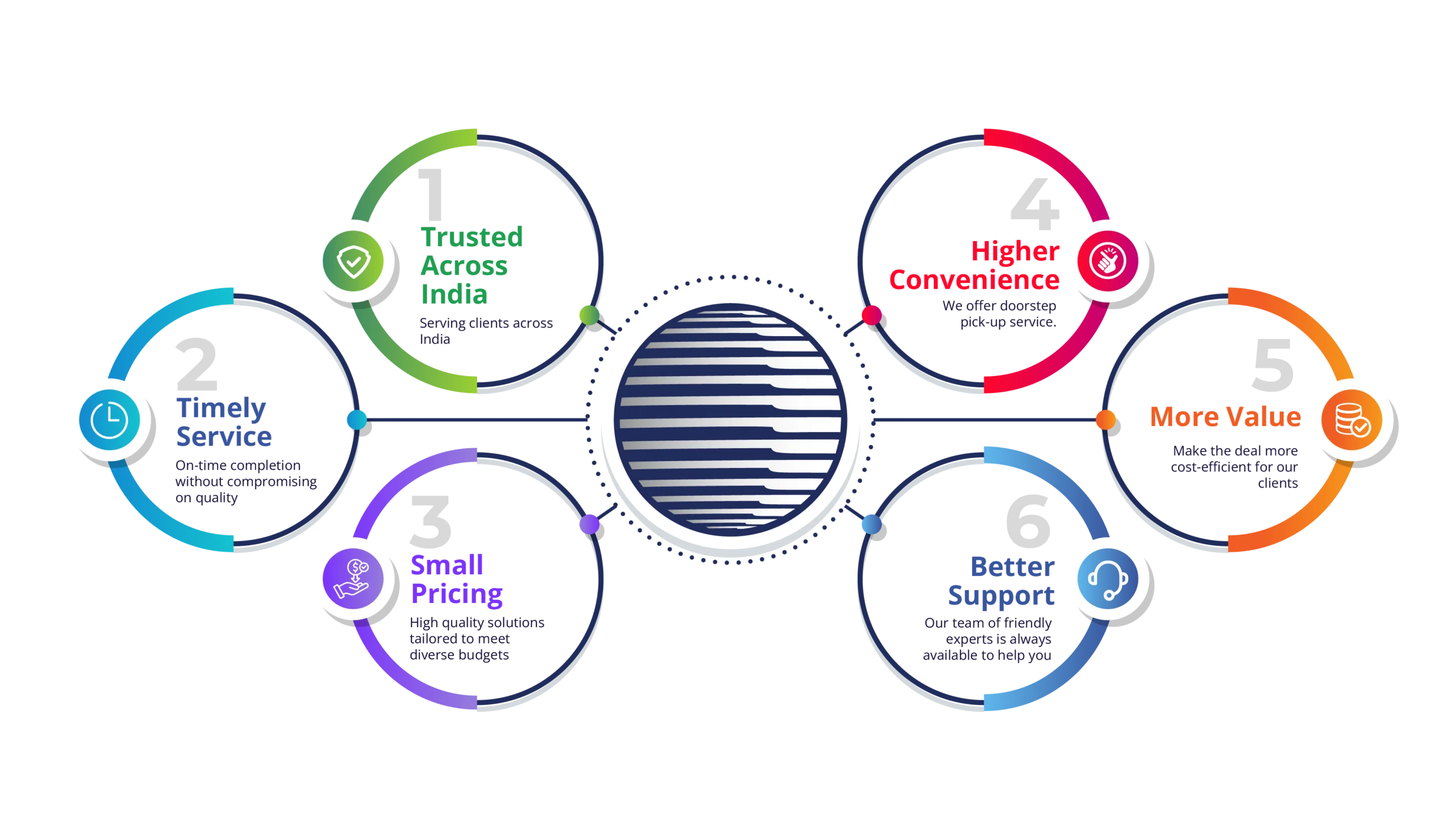 1
Trusted Across India
Serving clients across India

2
Timely Service
On-time completion without compromising on quality

3
Small Pricing
High quality solutions tailored to meet diverse budgets

4
Higher Convenience
We offer doorstep pick-up service.

5
More Value
Make the deal more cost-efficient for our clients

6
Better Support
Our team of friendly experts is always available to help you